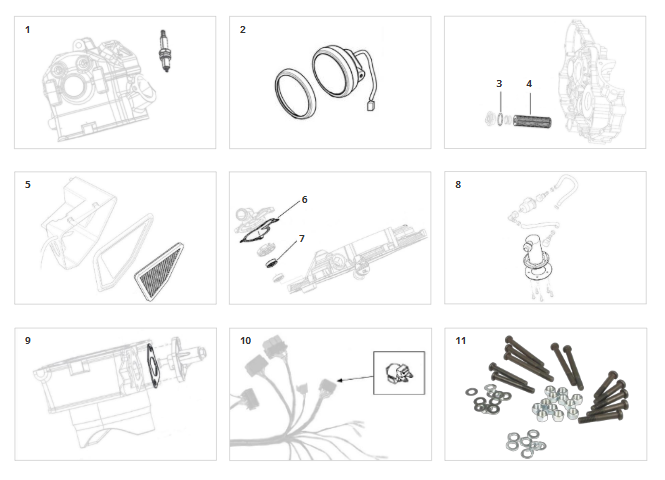 1

2

3
4

5

6
7

8

9

10

11